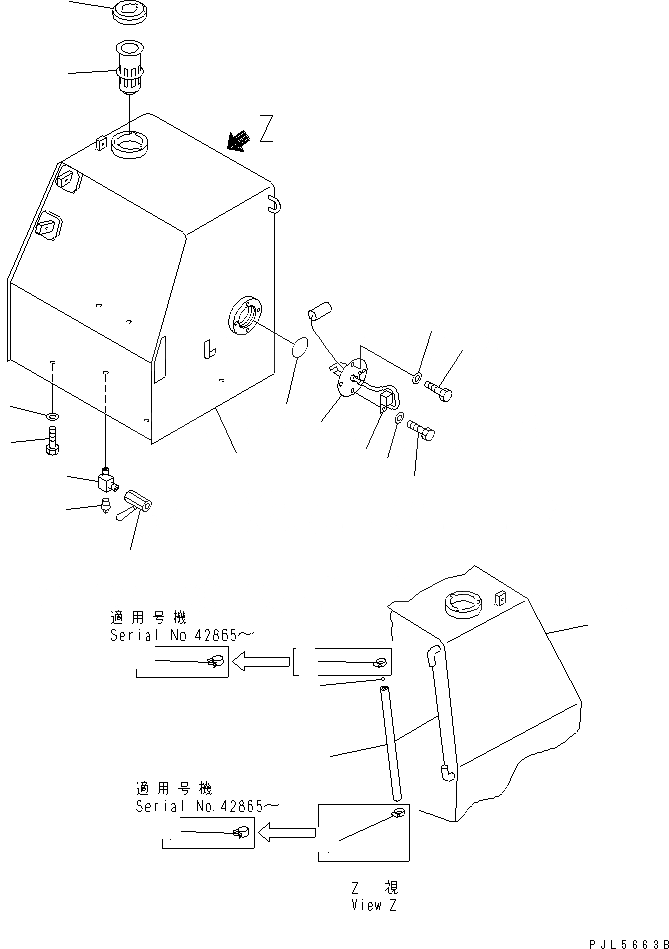 Z

適用号機
Serial No.42865~

適用号機
Serial No.42865~

Z 視
View Z

PJL5663B