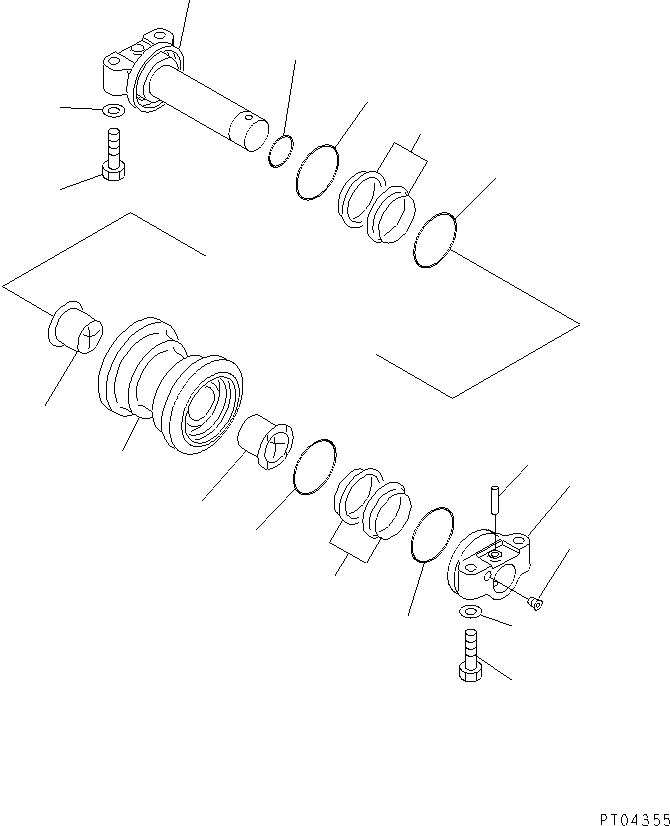 PT04355