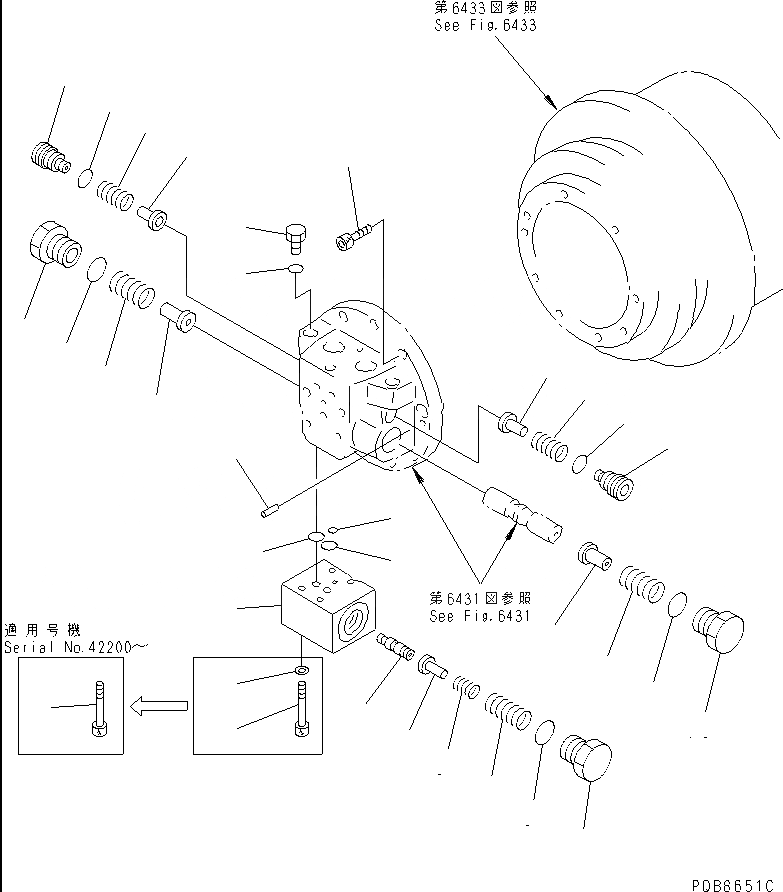 第6433図参照
See Fig.6433

第6431図参照
See Fig.6431

適用号機
Serial No.42200~

PDB6651C