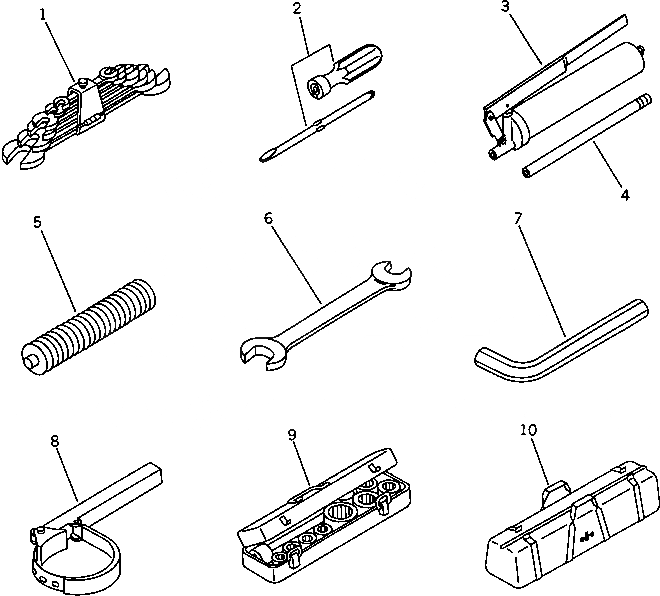 1
2
3
4
5
6
7
8
9
10