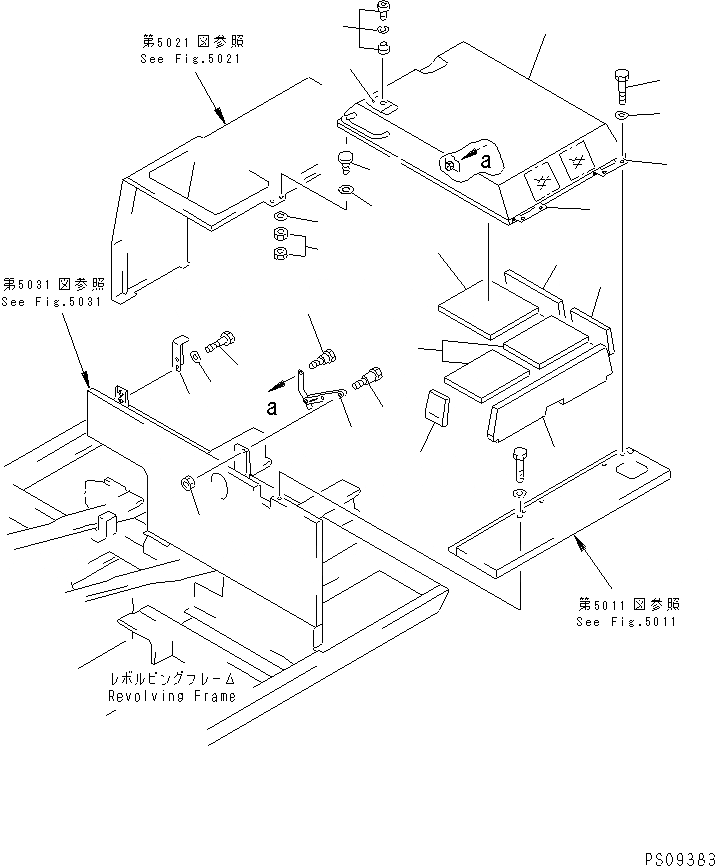 第5021図参照
See Fig.5021

a

第5031図参照
See Fig.5031

a

第5011図参照
See Fig.5011

レボルビングフレーム
Revolving Frame

PS09383