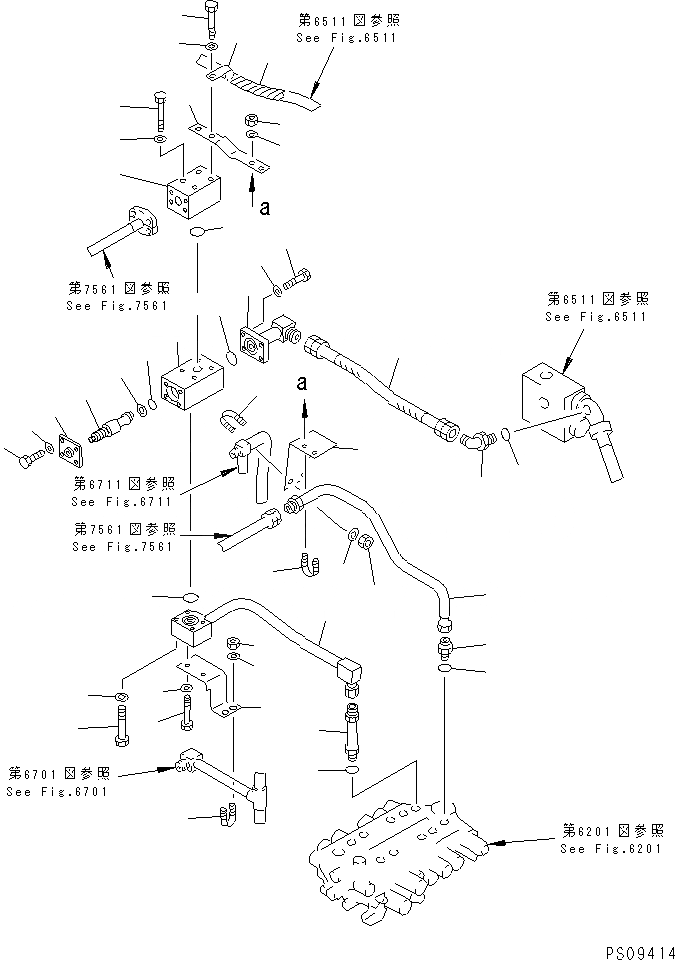 第6511図参照
See Fig.6511

a

第7561図参照
See Fig.7561

第6511図参照
See Fig.6511

a

第6711図参照
See Fig.6711

第7561図参照
See Fig.7561

第6701図参照
See Fig.6701

第6201図参照
See Fig.6201

PS09414