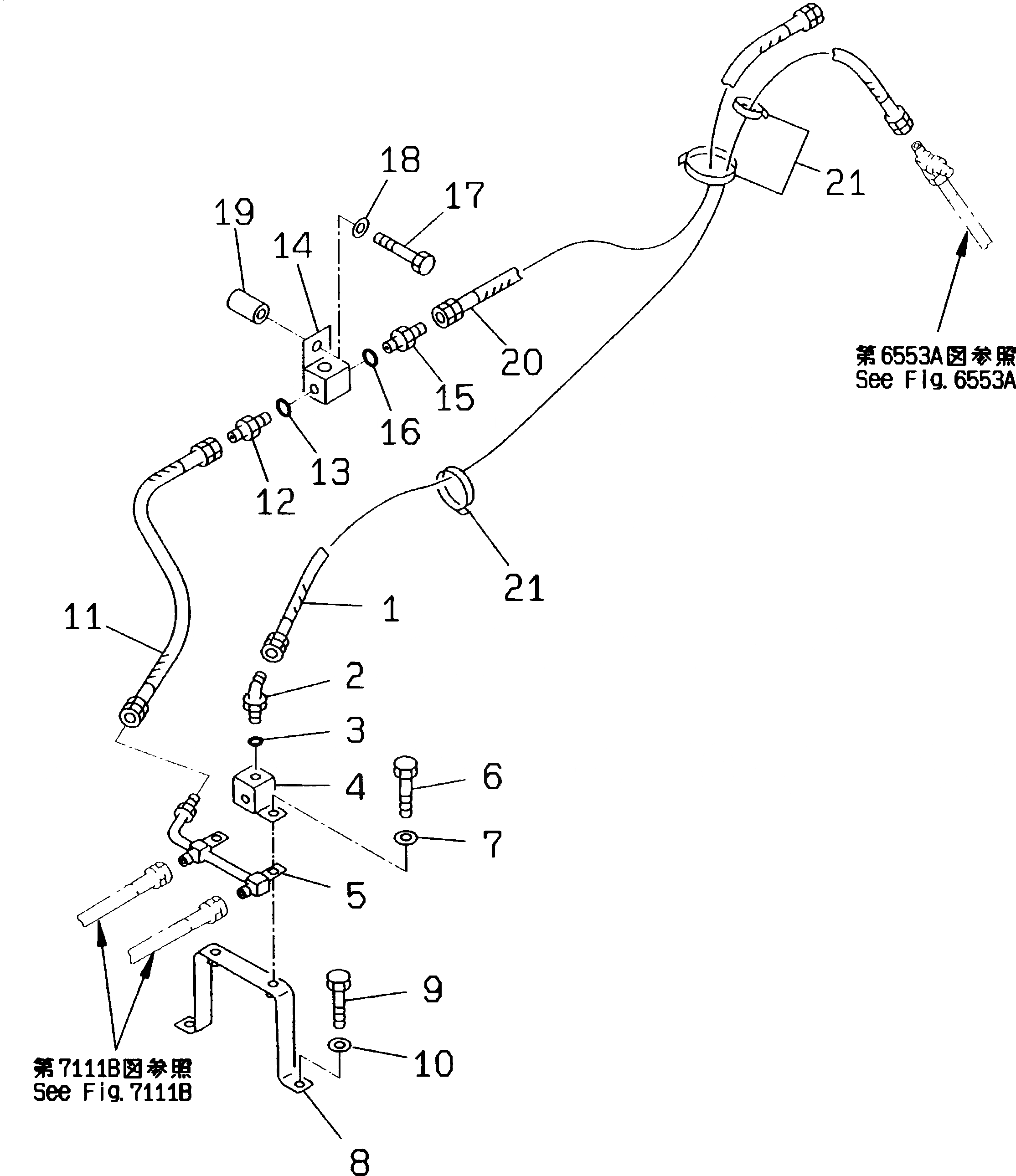 18
17
19
14
21
20
15
16
13
12
第6553A図参照
See Fig. 6553A
21
11
1
2
3
4
6
7
5
9
10
第7111B図参照
See Fig. 7111B
8