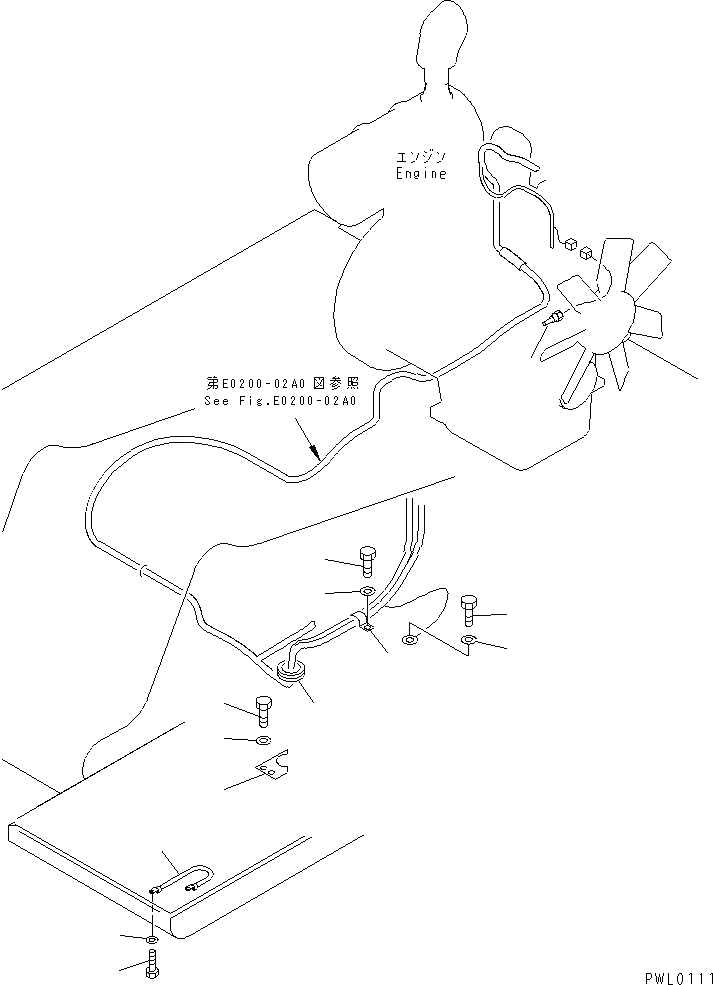 エンジン
Engine

第E0200-02A0 図参照
See Fig.E0200-02A0

PWL0111