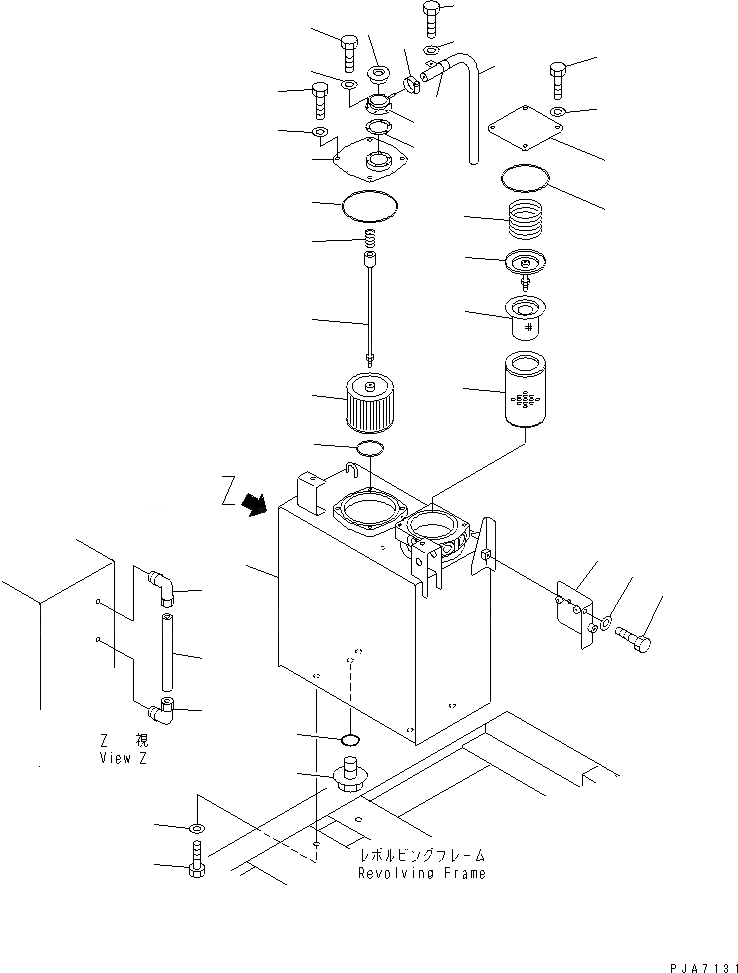 Z

Z 視
View Z

レボルビングフレーム
Revolving Frame

PJA7131