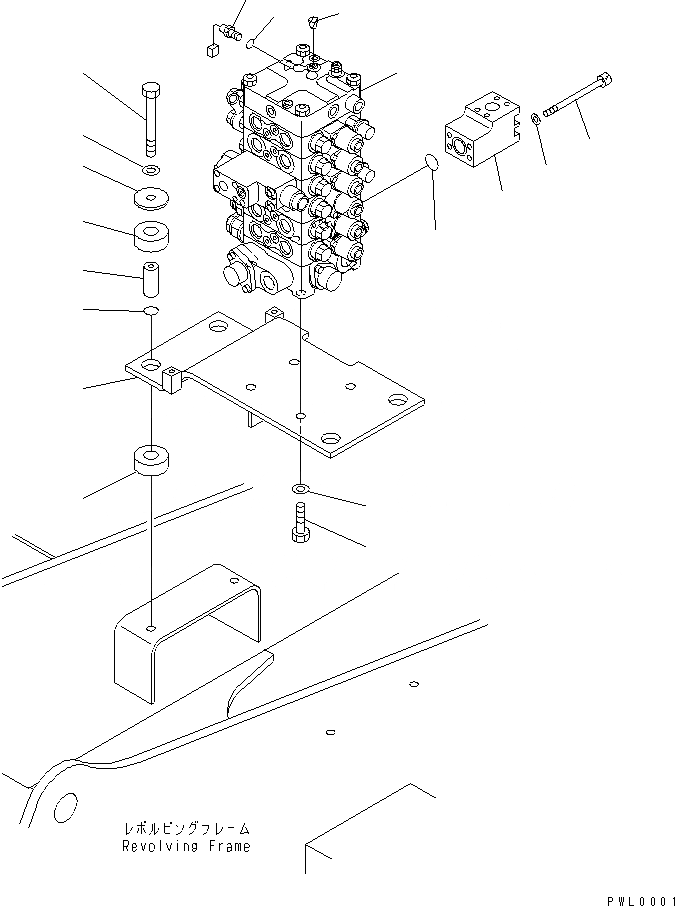 レボルビングフレーム
Revolving Frame

PWL0001