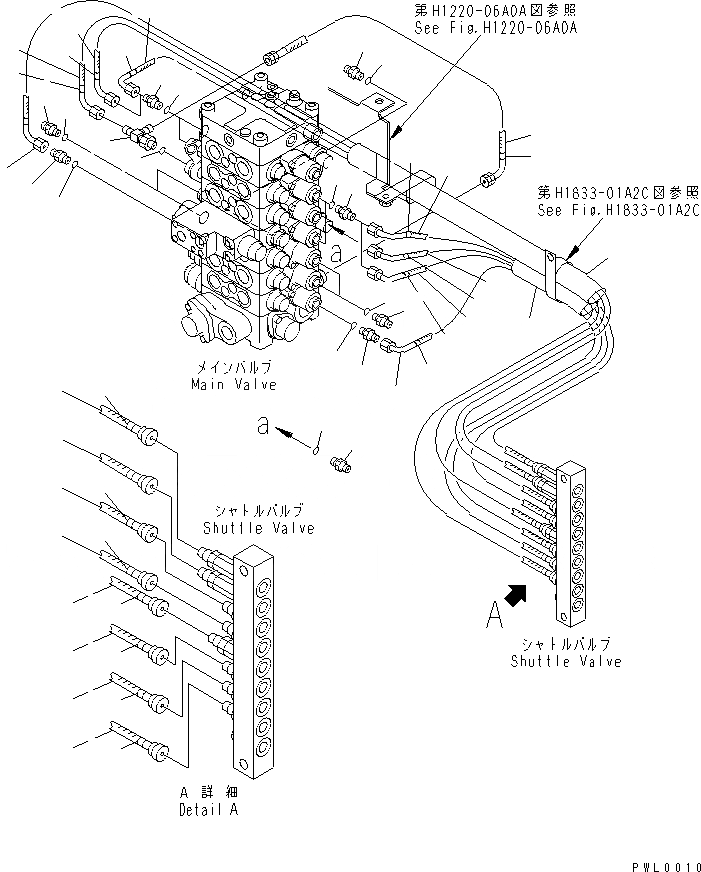 第H1220-06A0A図参照
See Fig.H1220-06A0A

第H1833-01A2C図参照
See Fig.H1833-01A2C

a

メインバルブ
Main Valve

a

シャトルバルブ
Shuttle Valve

A

シャトルバルブ
Shuttle Valve

A 詳細
Detail A

PWL0010