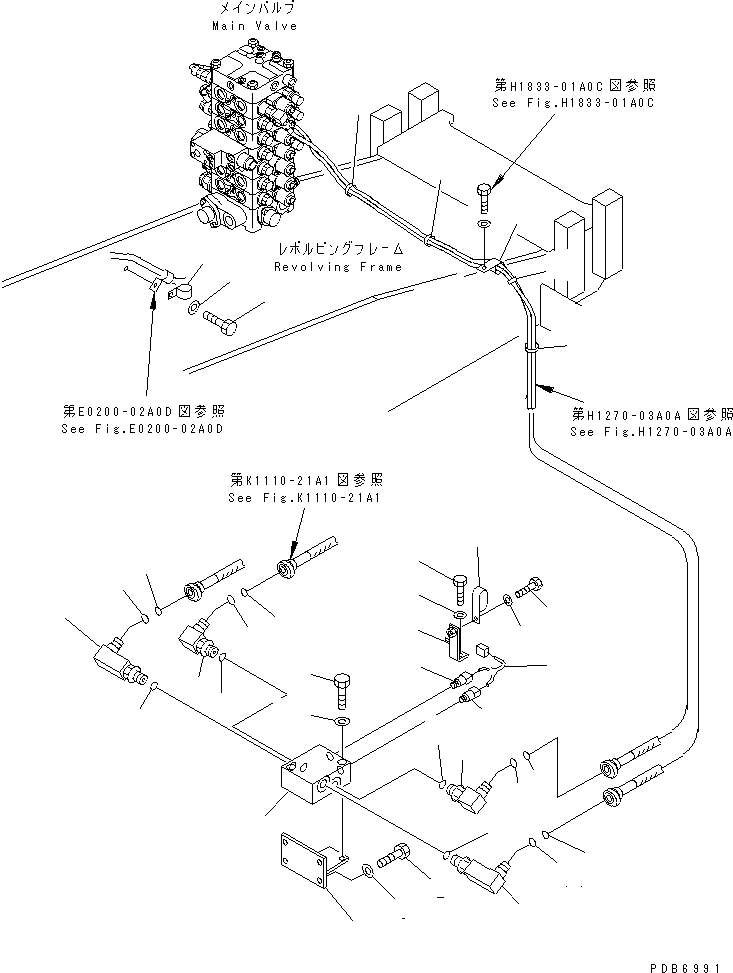 メインバルブ
Main Valve

第H1833-01A0C図参照
See Fig.H1833-01A0C

レボルビングフレーム
Revolving Frame

第E0200-02A0D図参照
See Fig.E0200-02A0D

第H1270-03A0A図参照
See Fig.H1270-03A0A

第K1110-21A1図参照
See Fig.K1110-21A1

PDB6991