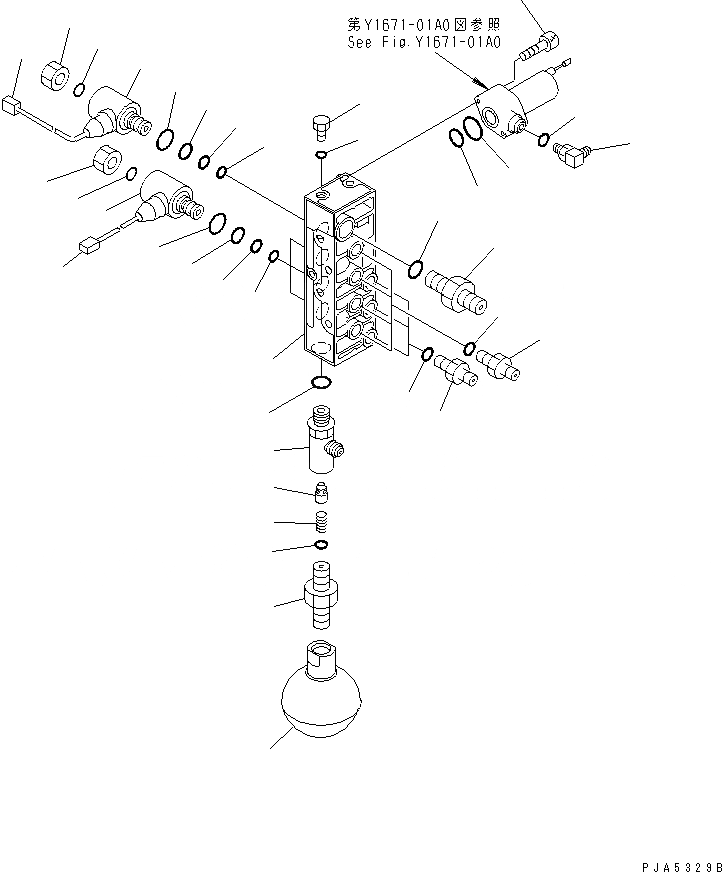 第Y1671-01A0図参照
See Fig.Y1671-01A0

PJA5329B