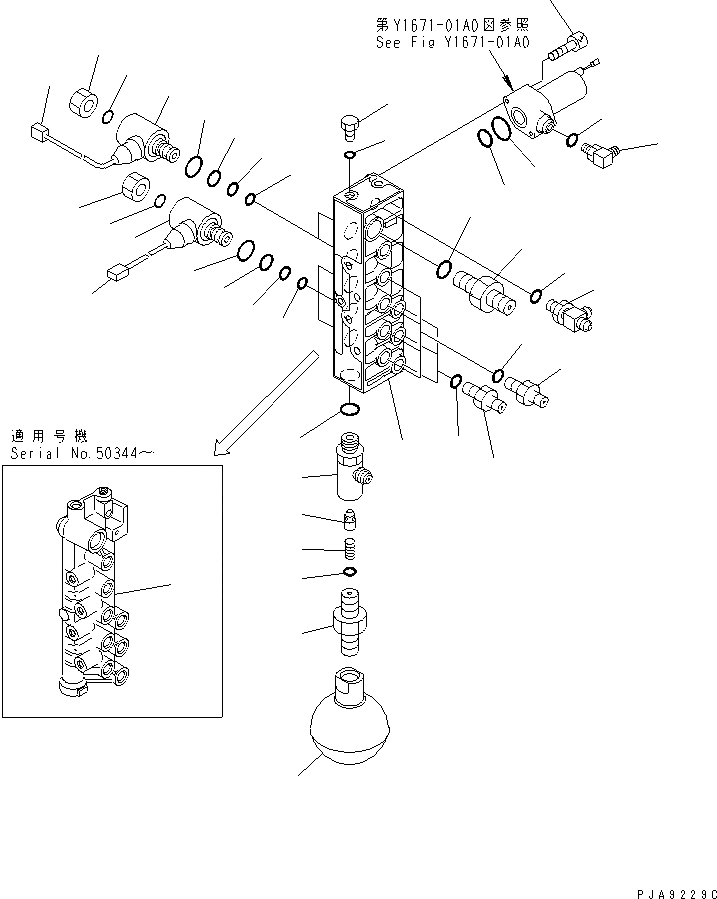 第Y1671-01A0図参照
See Fig Y1671-01A0

適用号機
Serial No.50344～

PJA9229C