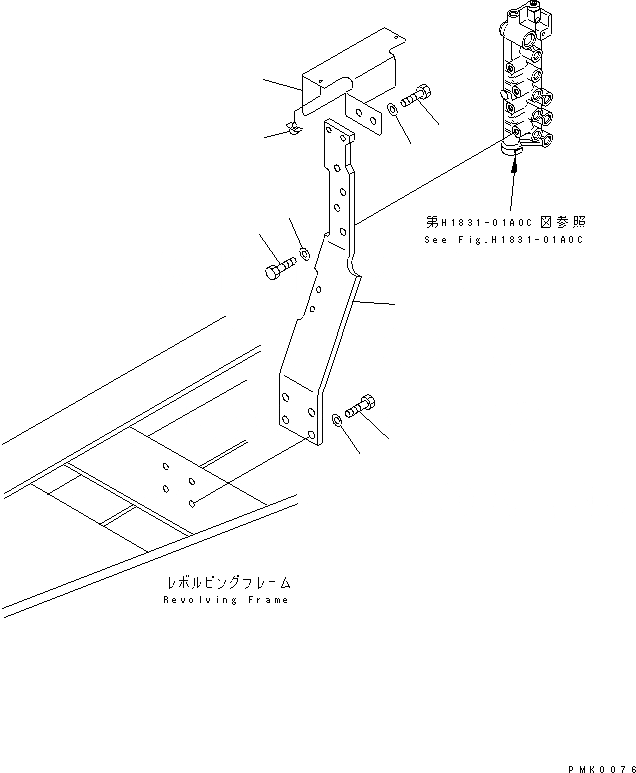 第H1831-01A0C 図参照
See Fig.H1831-01A0C

レボルビングフレーム
Revolving Frame

PMK0076