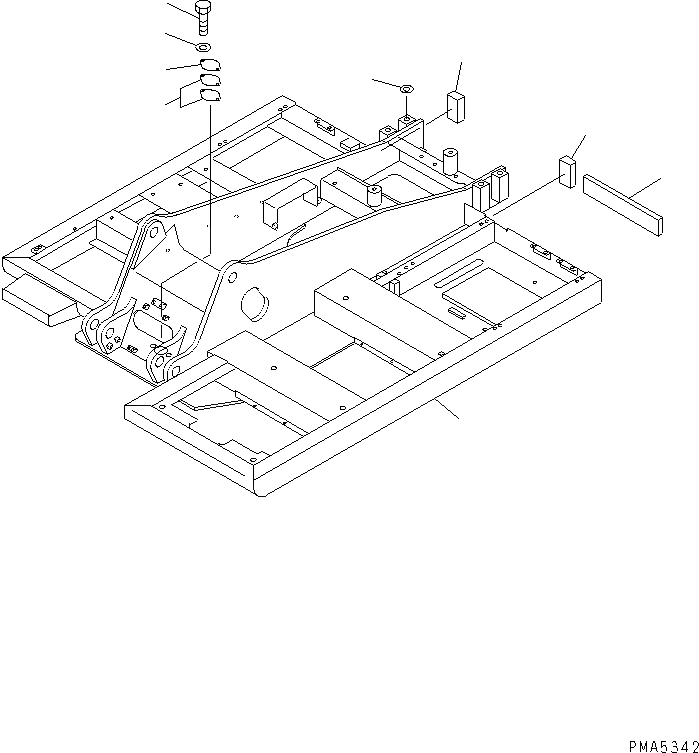 PMA5342