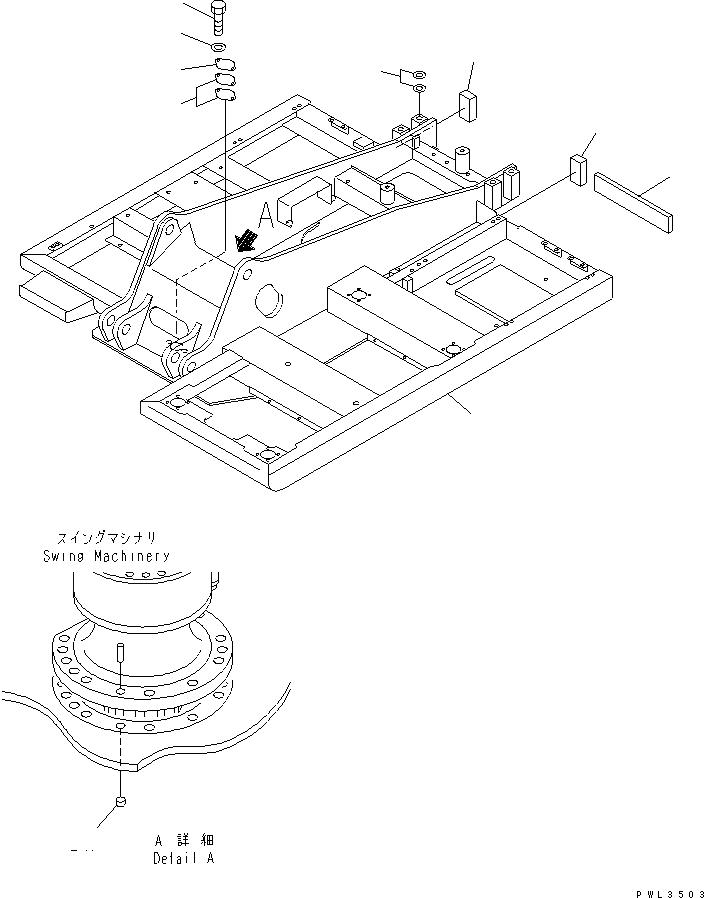 A

スイングマシナリ
Swing Machinery

A 詳 細
Detail A

PWL3503