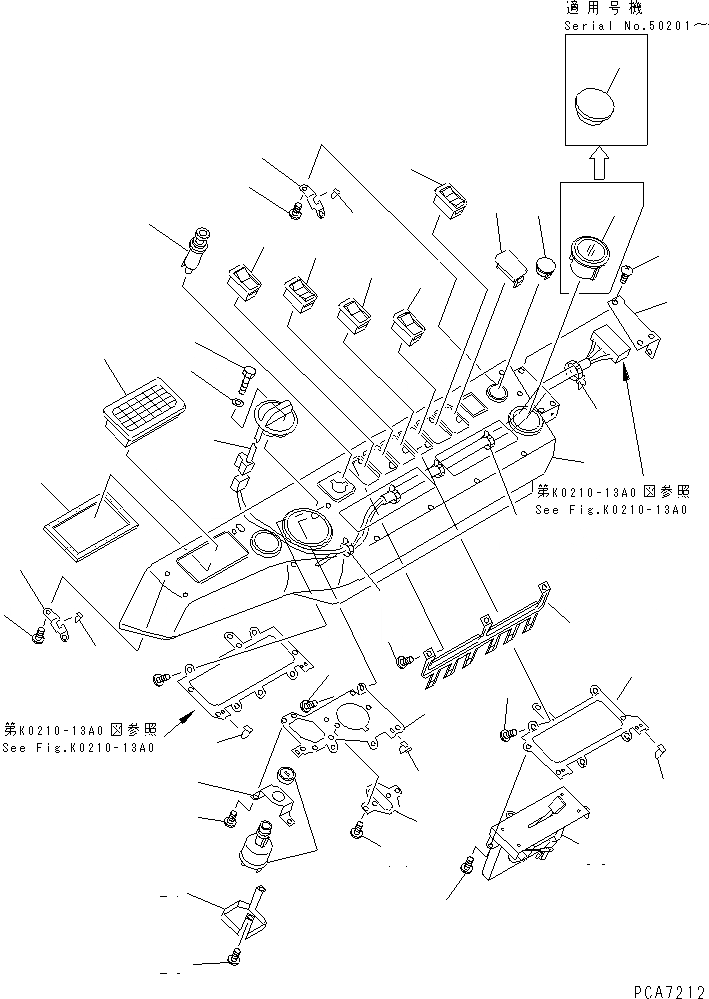 適用号機
Serial No.50201～

第K0210-13A0図参照
See Fig.K0210-13A0

第K0210-13A0図参照
See Fig.K0210-13A0

PCA7212