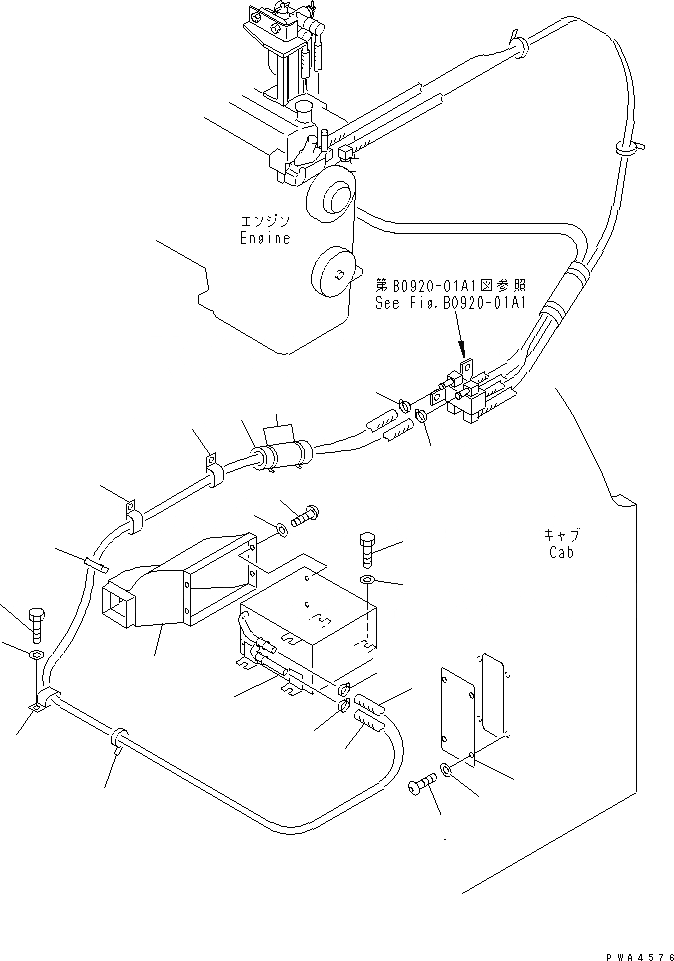 エンジン
Engine

第B0920-01A1図参照
See Fig.B0920-01A1

キャブ
Cab

PWA4576