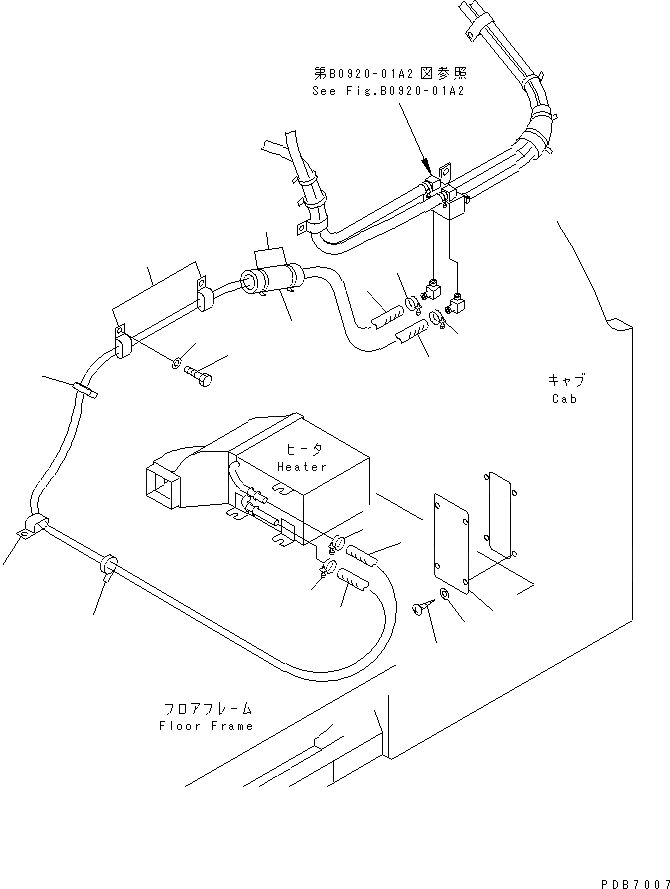 第B0920-01A2図参照
See Fig.B0920-01A2

キャブ
Cab

ヒータ
Heater

フロアフレーム
Floor Frame

PDB7007