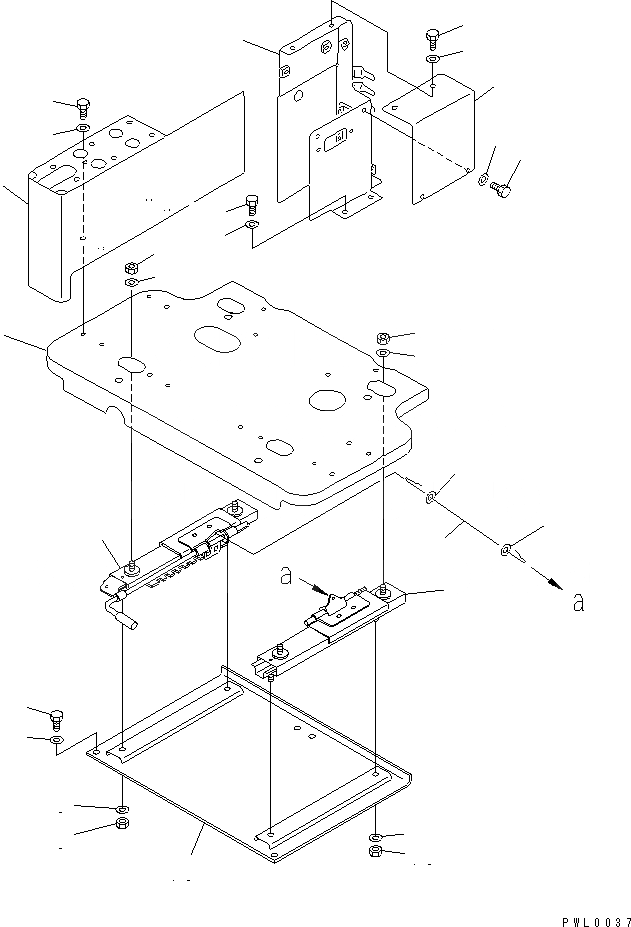 a
a
PWL0037