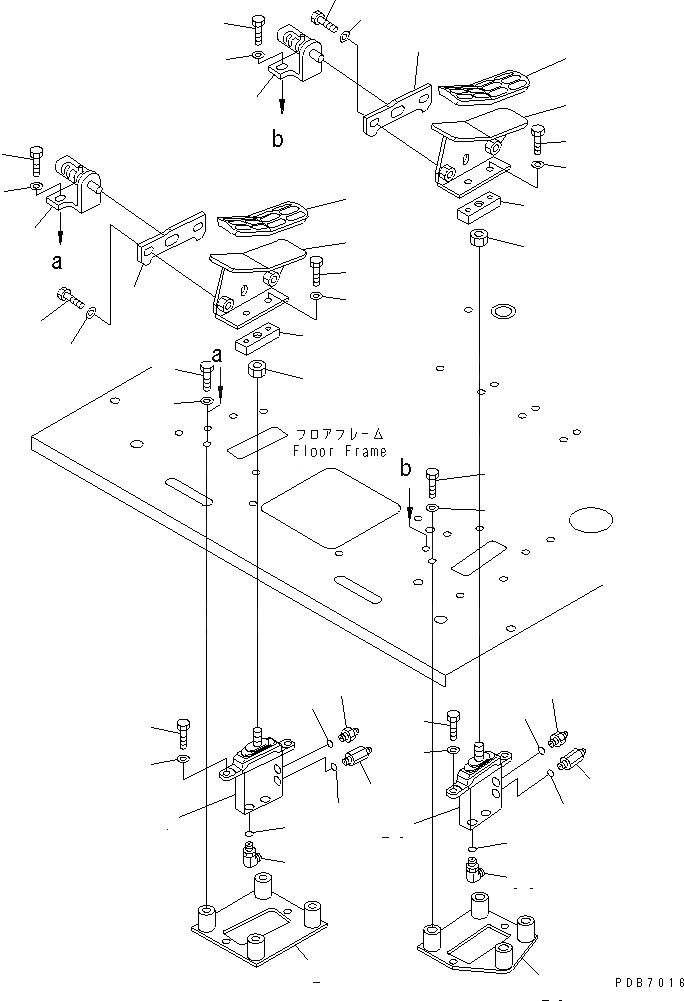 b

a

a

フロアフレーム
Floor Frame

b

PDB7018