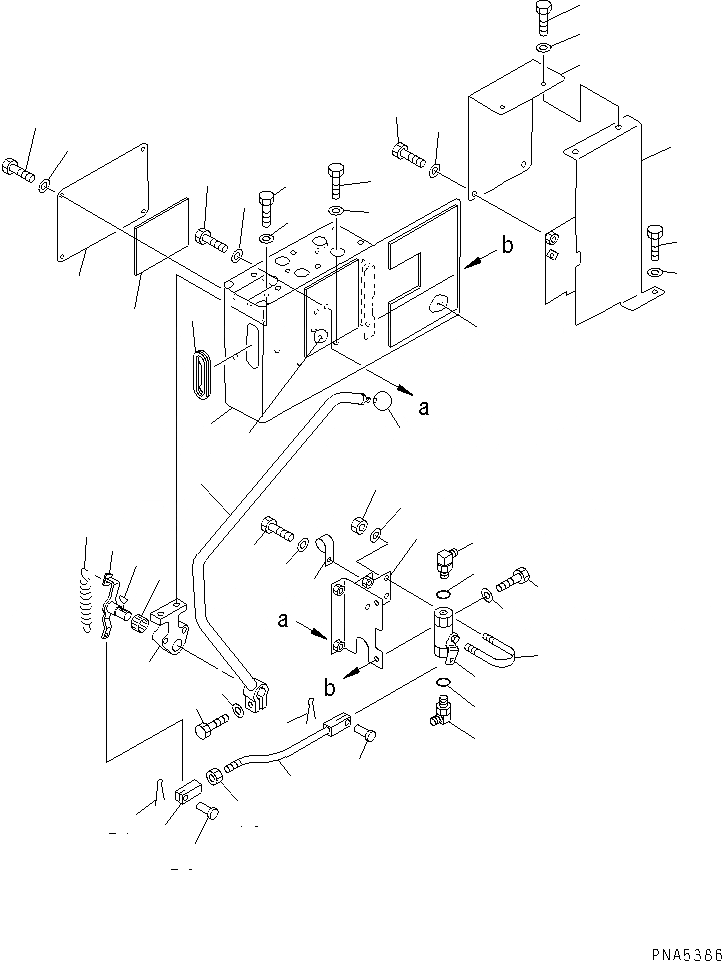 b
a
a
b
PNA5386