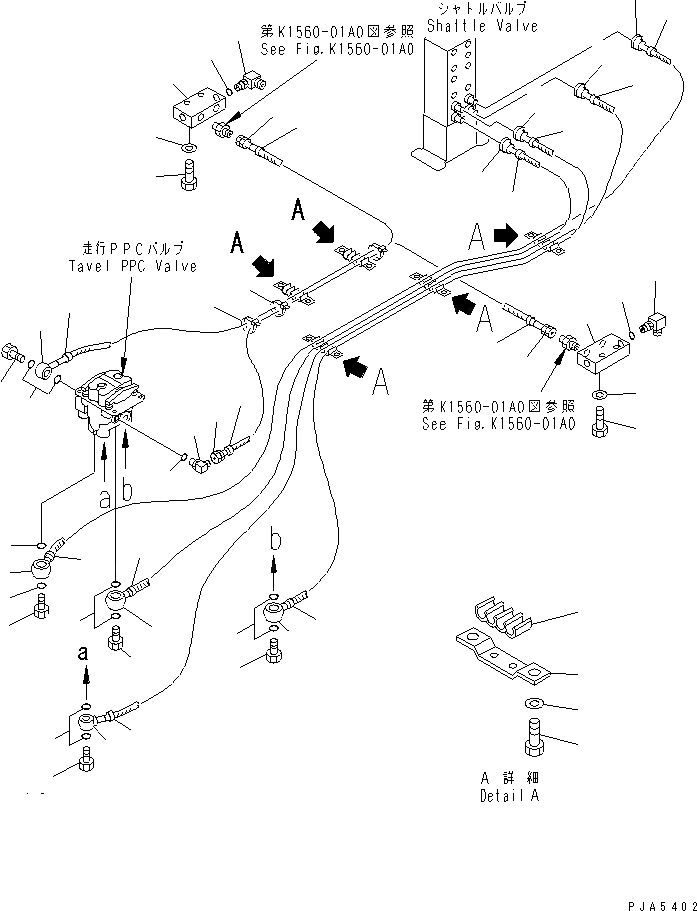 シャトルバルブ
Shattle Valve

第K1560-01A0図参照
See Fig.K1560-01A0

A

A

A

走行PPCバルブ
Tavel PPC Valve

A

A

第K1560-01A0図参照
See Fig.K1560-01A0

a b

b

a

A 詳細
Detail A

PJA5402