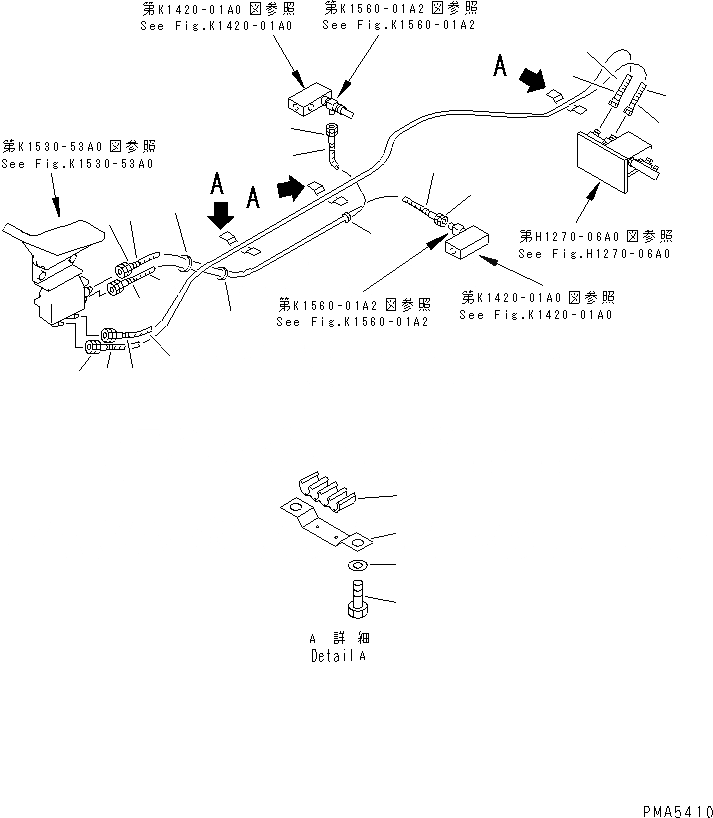 第K1420-01A0 図参照
See Fig.K1420-01A0

第K1560-01A2 図参照
See Fig.K1560-01A2

A

第K1530-53A0 図参照
See Fig.K1530-53A0

A

A

第H1270-06A0 図参照
See Fig.H1270-06A0

第K1560-01A2 図参照
See Fig.K1560-01A2

第K1420-01A0 図参照
See Fig.K1420-01A0

A 詳 細
Detail A

PMA5410