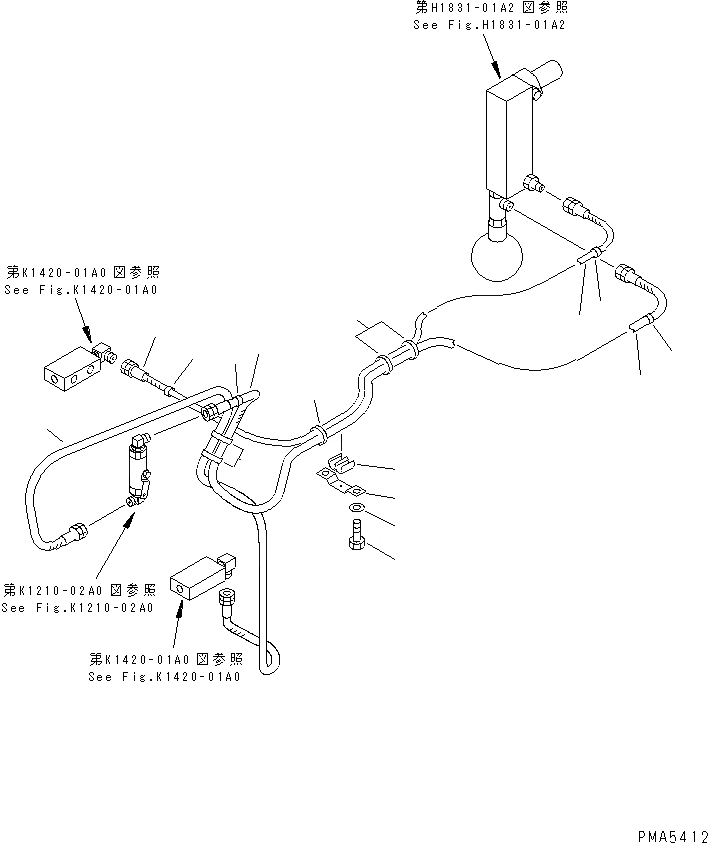 第H1831-01A2 図参照
See Fig.H1831-01A2

第K1420-01A0 図参照
See Fig.K1420-01A0

第K1210-02A0 図参照
See Fig.K1210-02A0

第K1420-01A0 図参照
See Fig.K1420-01A0

PMA5412