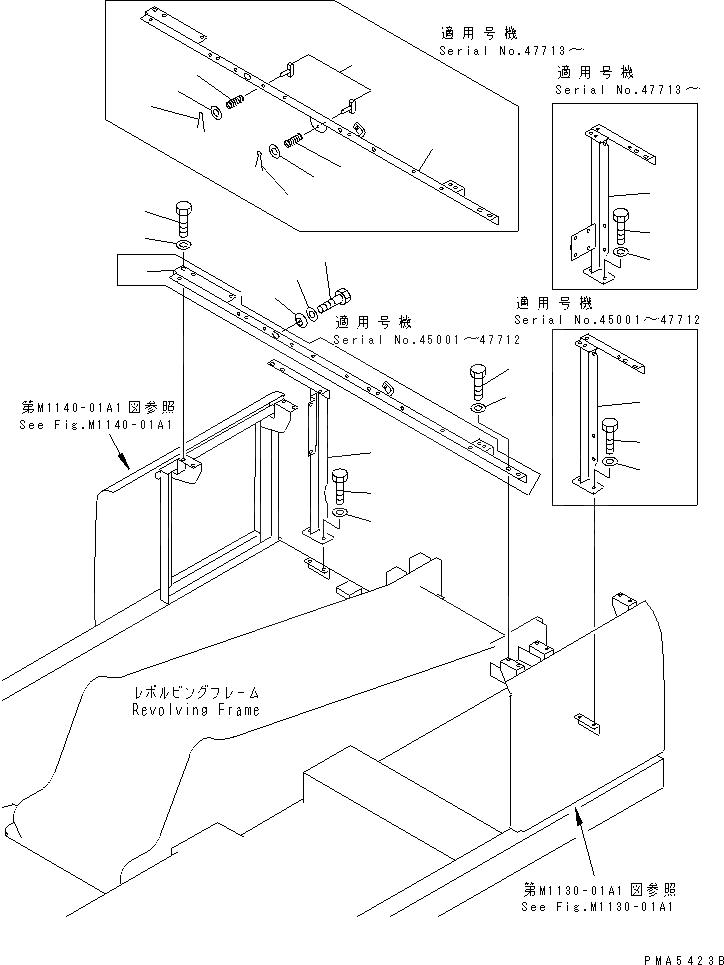 適用号機
Serial No.47713～

適用号機
Serial No.47713～

適用号機
Serial No.45001～47712

適用号機
Serial No.45001～47712

第M1140-01A1図参照
See Fig.M1140-01A1

レボルビングフレーム
Revolving Frame

第M1130-01A1図参照
See Fig.M1130-01A1

PMA5423B