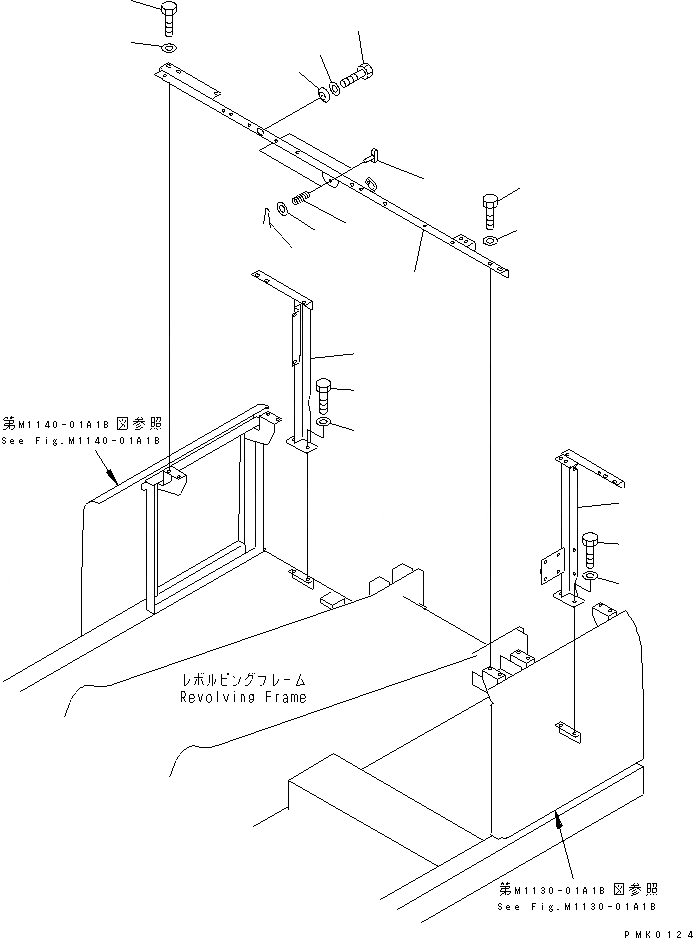 第M1140-01A1B 図参照
See Fig.M1140-01A1B

レボルビングフレーム
Revolving Frame

第M1130-01A1B 図参照
See Fig.M1130-01A1B

PMK0124