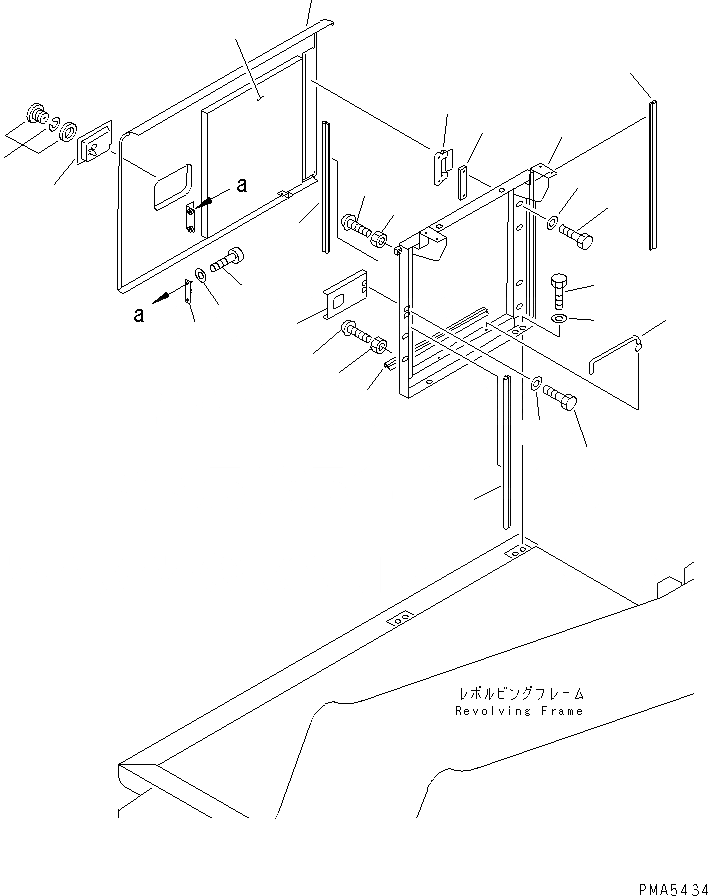 a

a

レボルビングフレーム
Revolving Frame

PMA5434