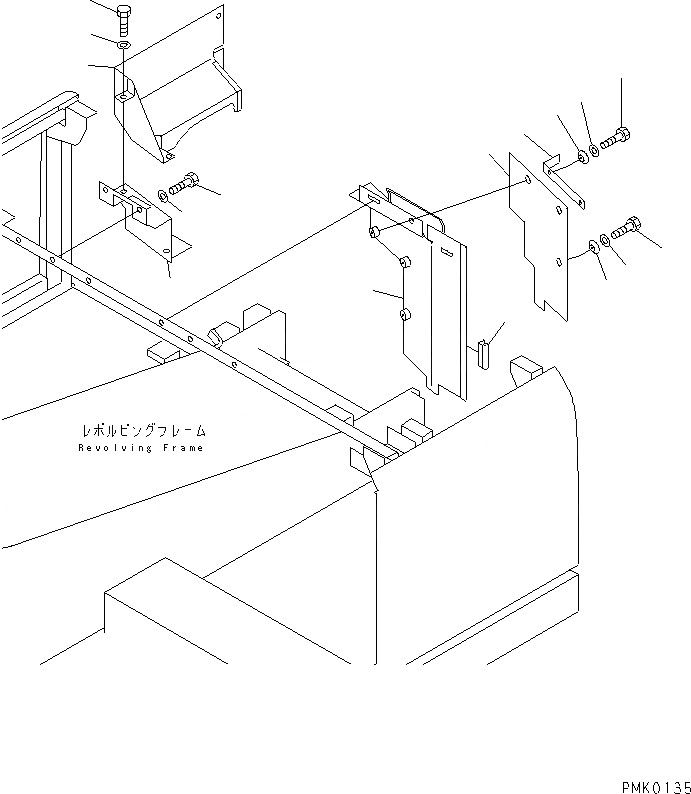 レボルビングフレーム
Revolving Frame

PMK0135