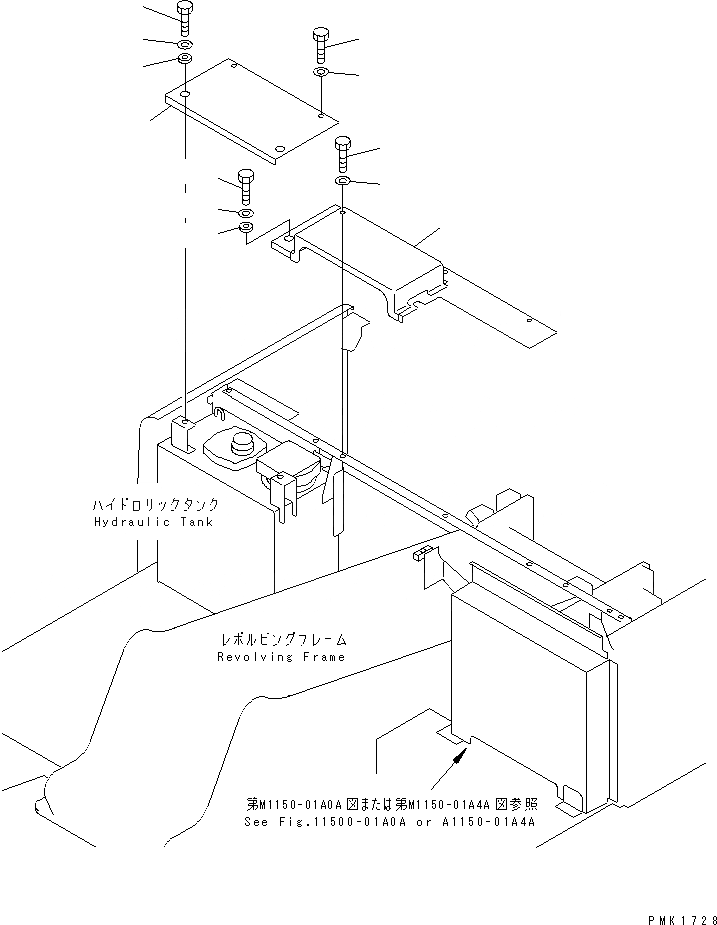 ハイドロリックタンク
Hydraulic Tank

レボルビングフレーム
Revolving Frame

第M1150-01A0A図または第M1150-01A4A図参照
See Fig.11500-01A0A or A1150-01A4A

PMK1728