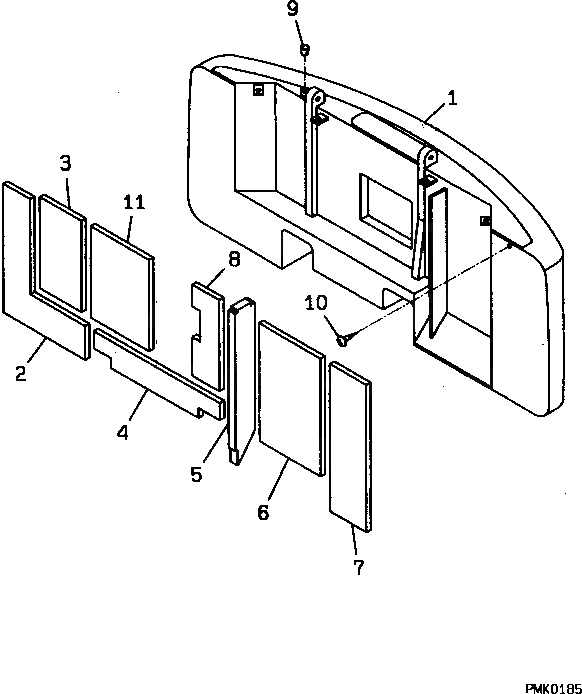 9
1
3
11
8
10
2
4
5
6
7
PMK0185