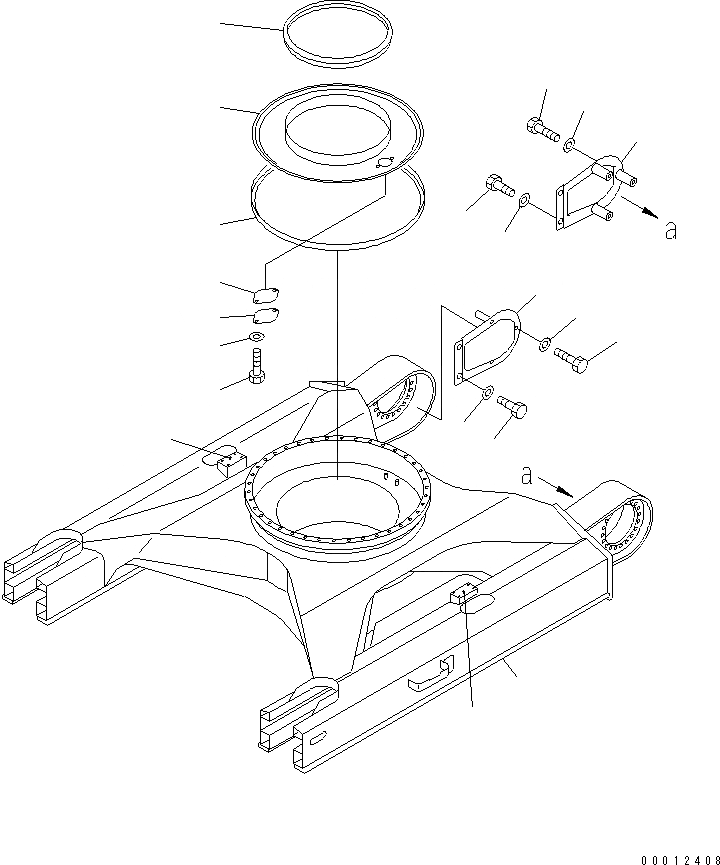 a

a

00012408