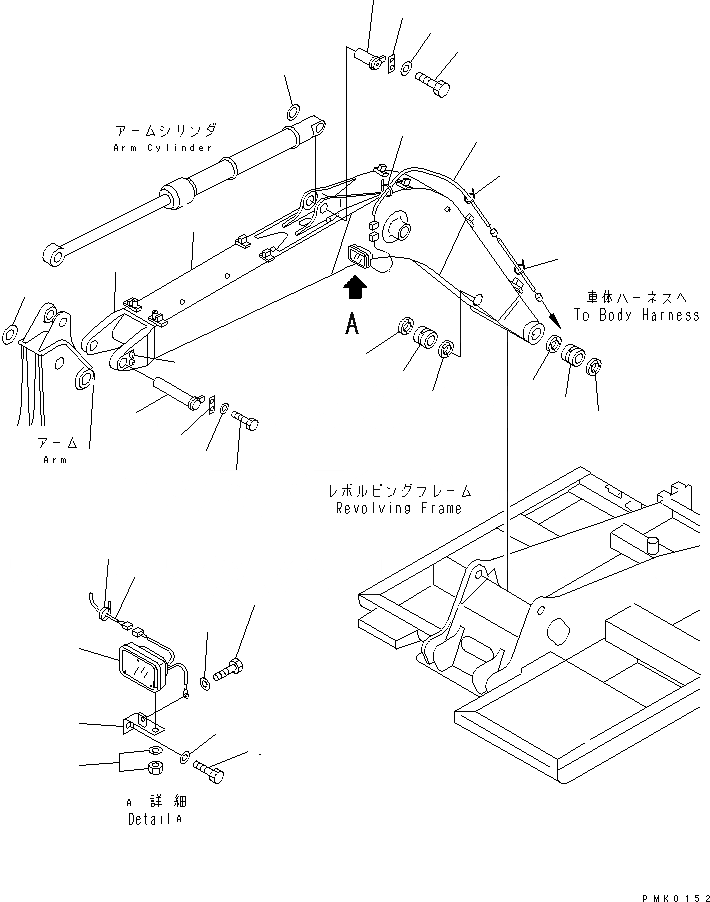 アームシリンダ
Arm Cylinder

車体ハーネスへ
To Body Harness

A

アーム
Arm

レボルビングフレーム
Revolving Frame

A 詳細
Detail A

PMK0152