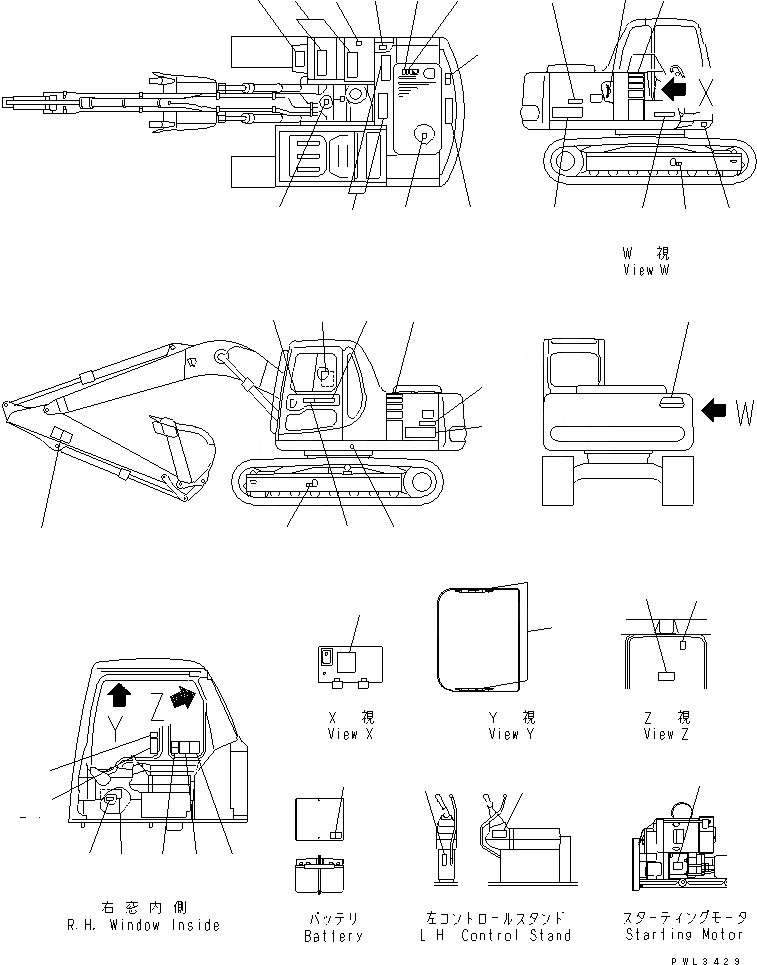 X

W 視
View W

W

Y

Z

X 視
View X

Y 視
View Y

Z 視
View Z

右窓内側
R.H. Window Inside

バッテリ
Battery

左コントロールスタンド
L H Control Stand

スターティングモータ
Starting Motor

PWL3429