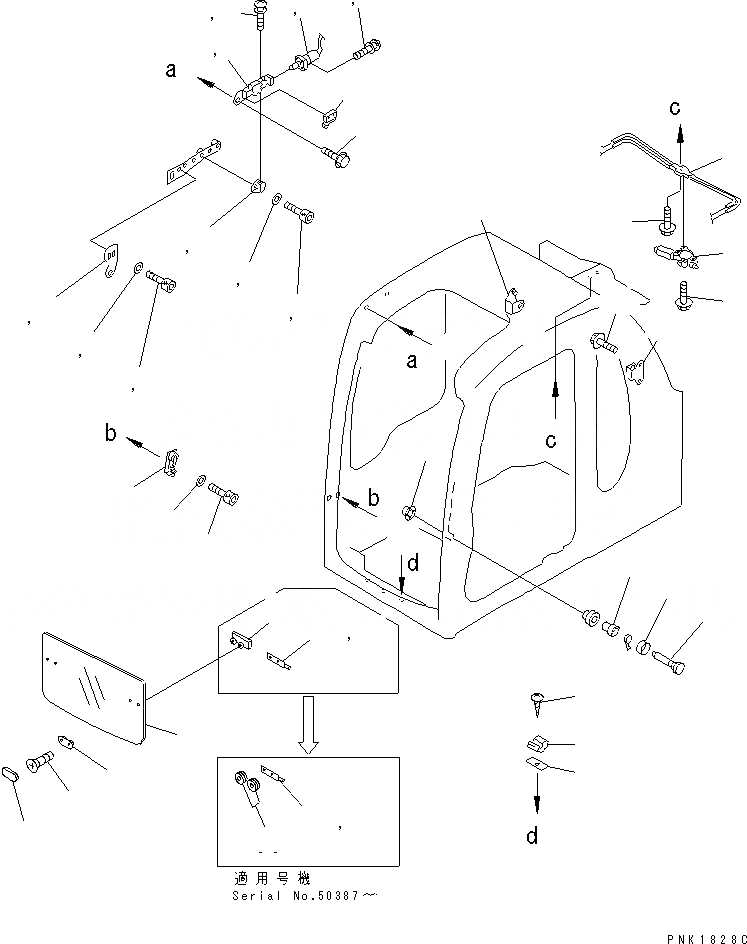 a
c
a
c
b
b
d
d
適用号機
Serial No.50387～
PNK1828C