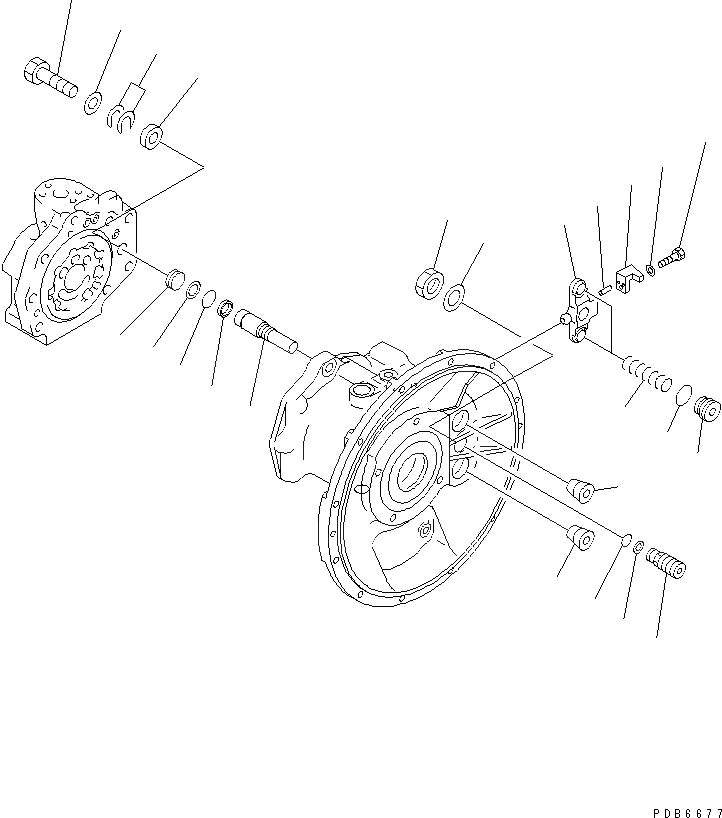 PDB6677