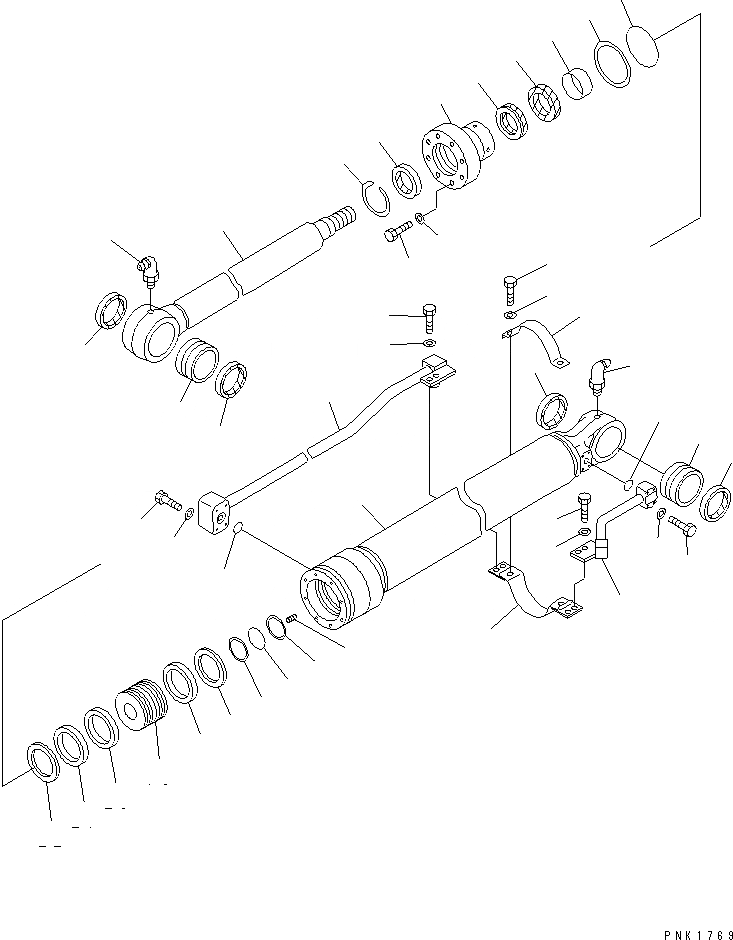 PNK1769