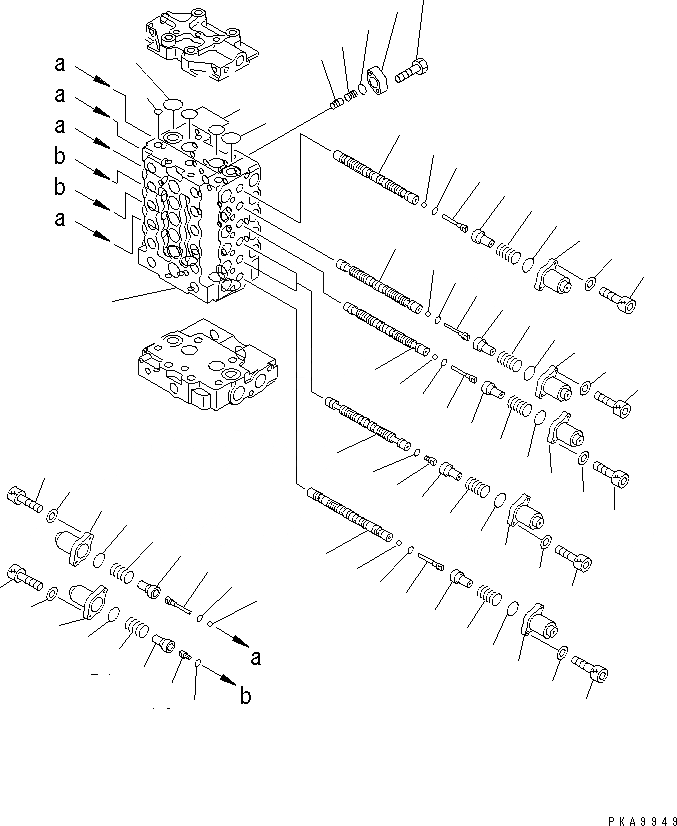 a
a
a
b
b
a
a
b
PKA9949