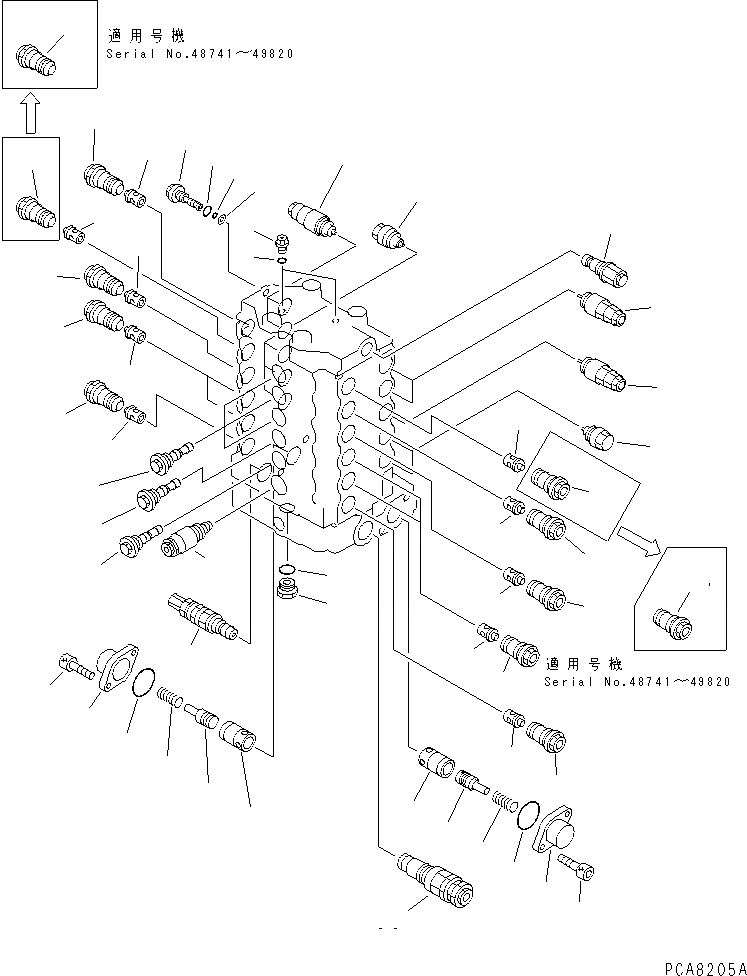 適用号機
Serial No.48741～49820

適用号機
Serial No.48741～49820

PCA8205A