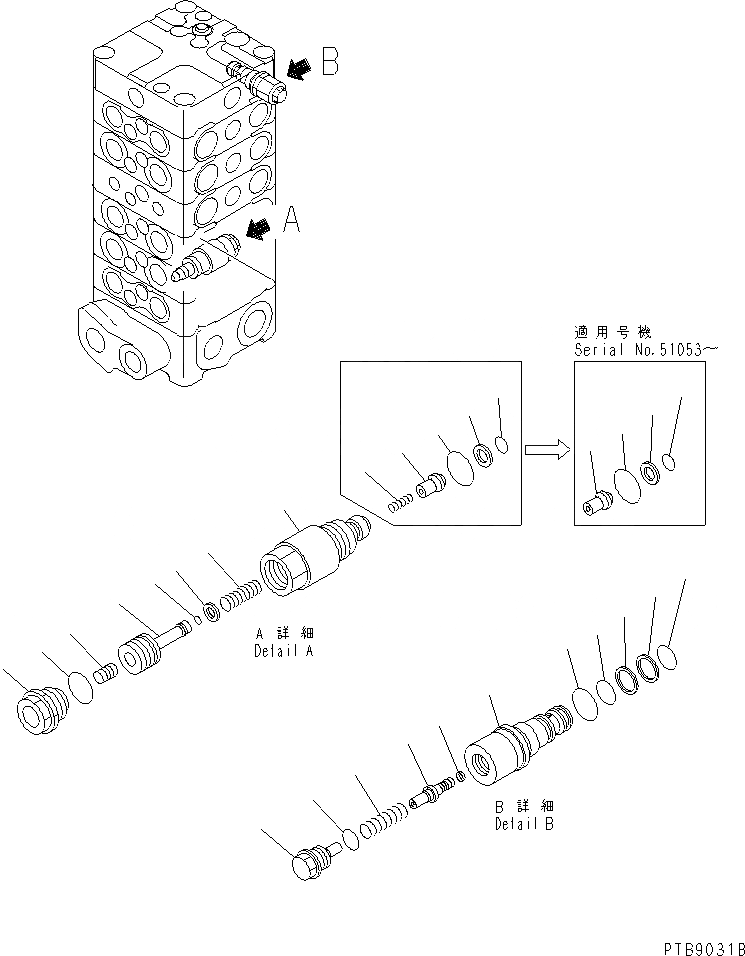 B

A

適用号機
Serial No.51053~

A 詳細
Detail A

B 詳細
Detail B

PTB9031B