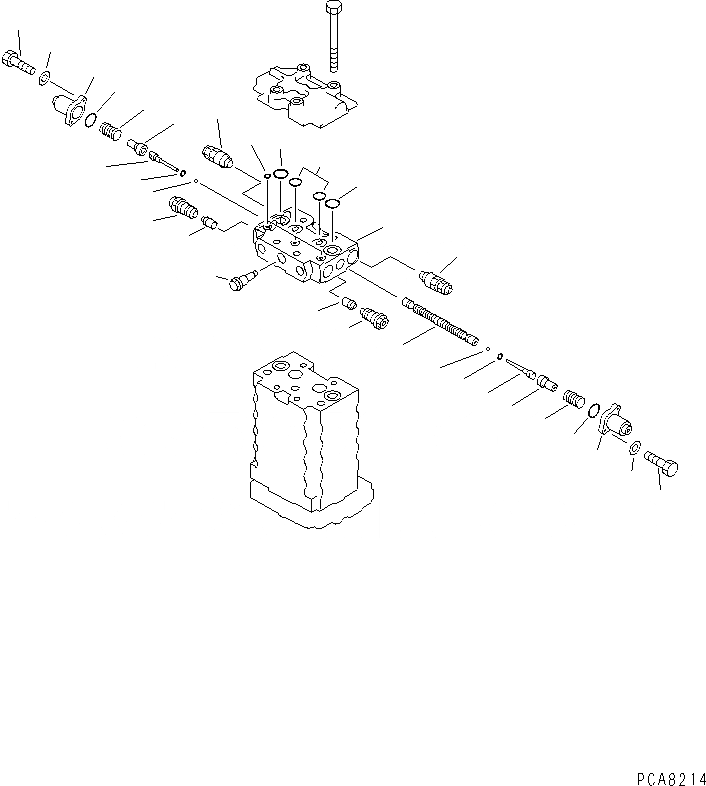 PCA8214