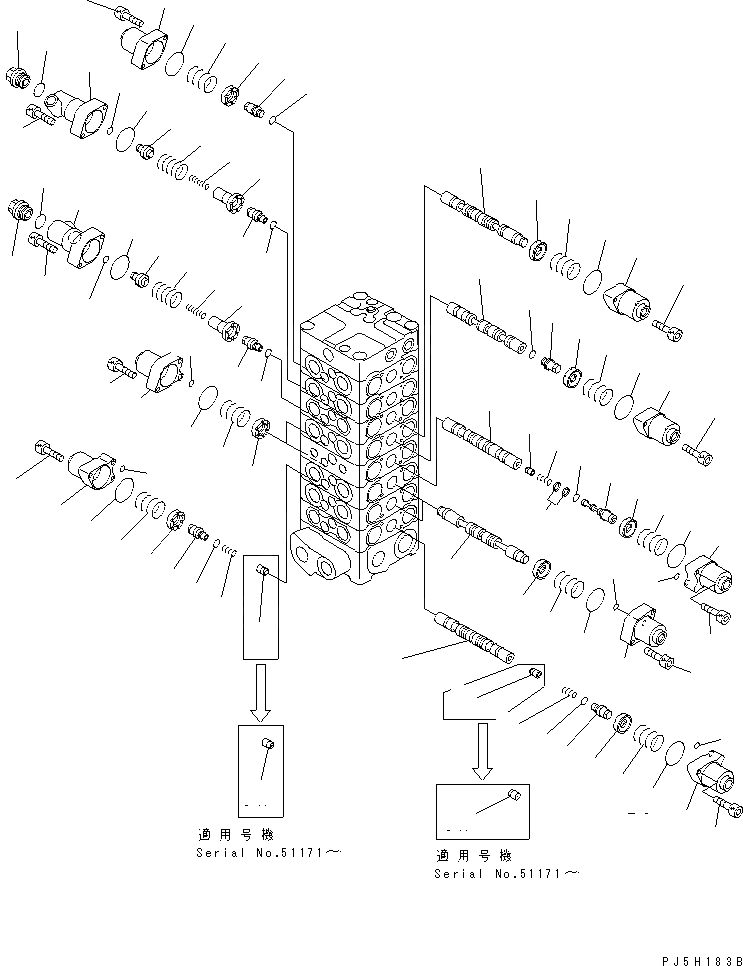 適用号機
Serial No.51171～

適用号機
Serial No.51171～

PJ5H183B