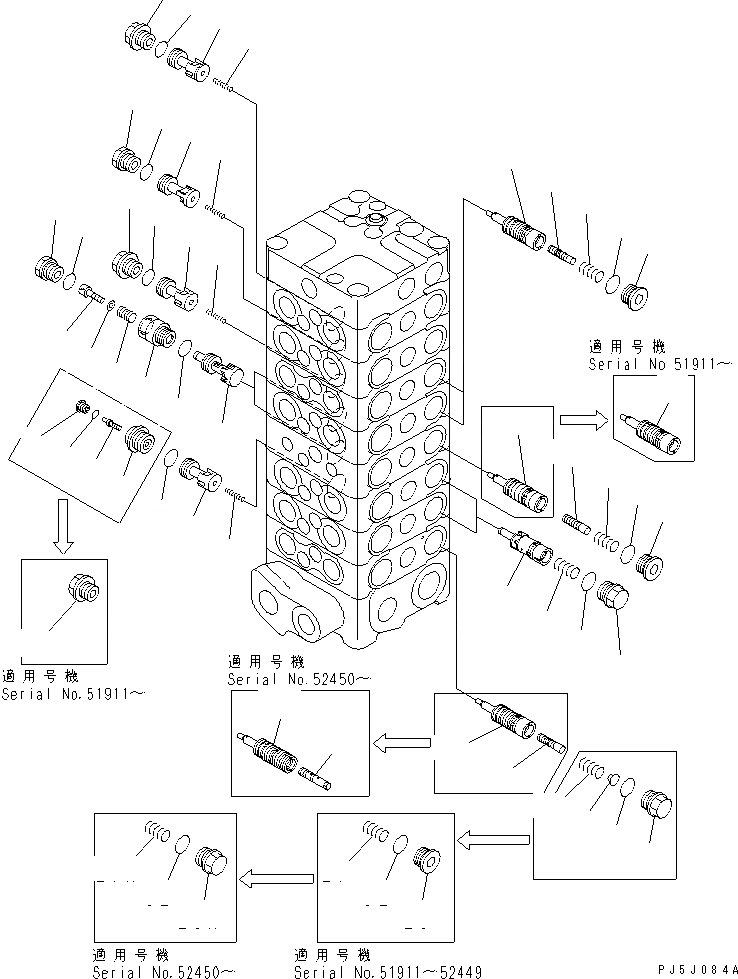 適用号機
Serial No 51911～

適用号機
Serial No.51911～

適用号機
Serial No.52450～

適用号機
Serial No.52450～

適用号機
Serial No.51911～52449

PJ5J084A