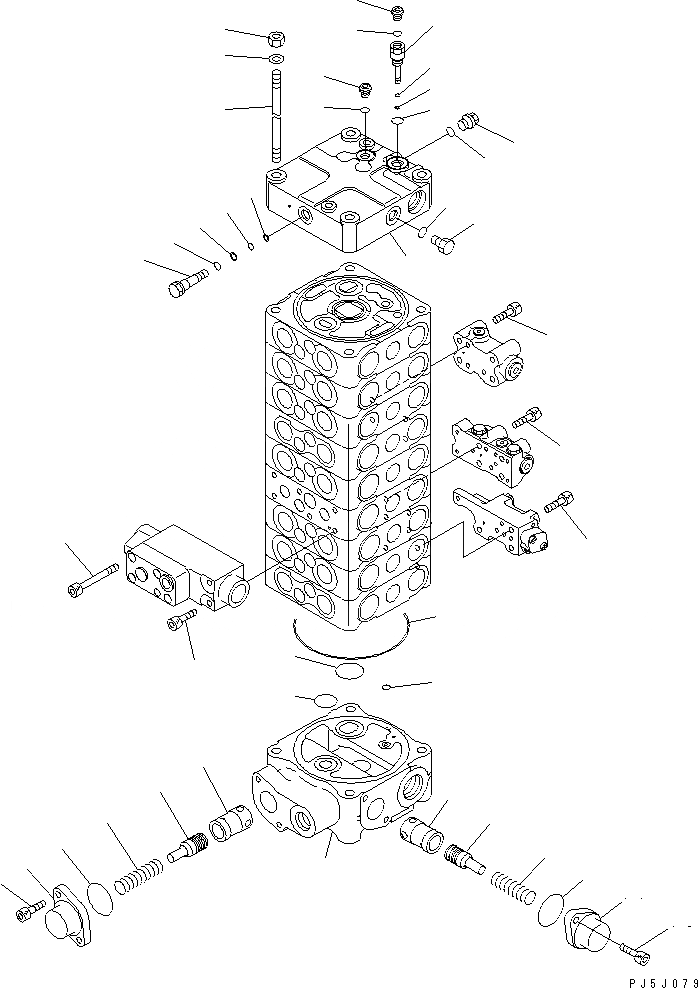 PJ5J079