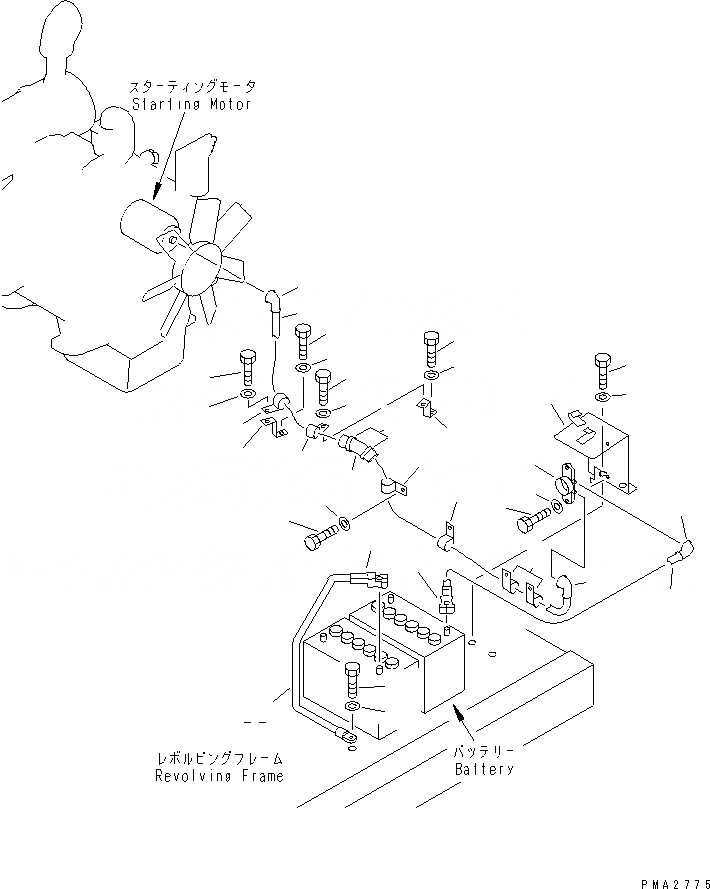 スターティングモータ
Starting Motor

レボルビングフレーム
Revolving Frame

バッテリー
Battery

PMA2775