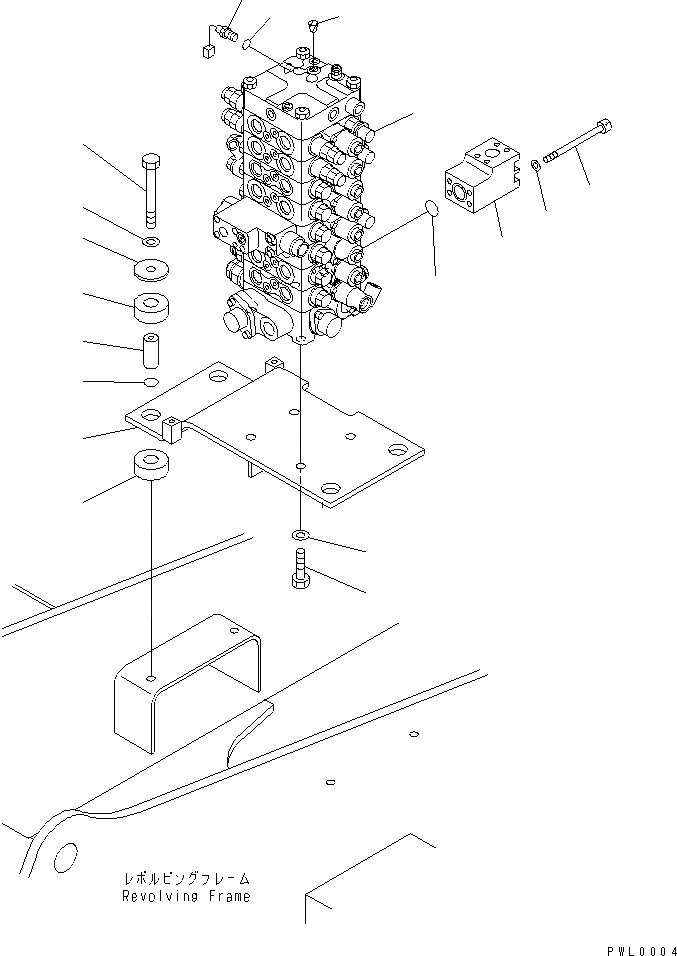 レボルビングフレーム
Revolving Frame

PWL0004