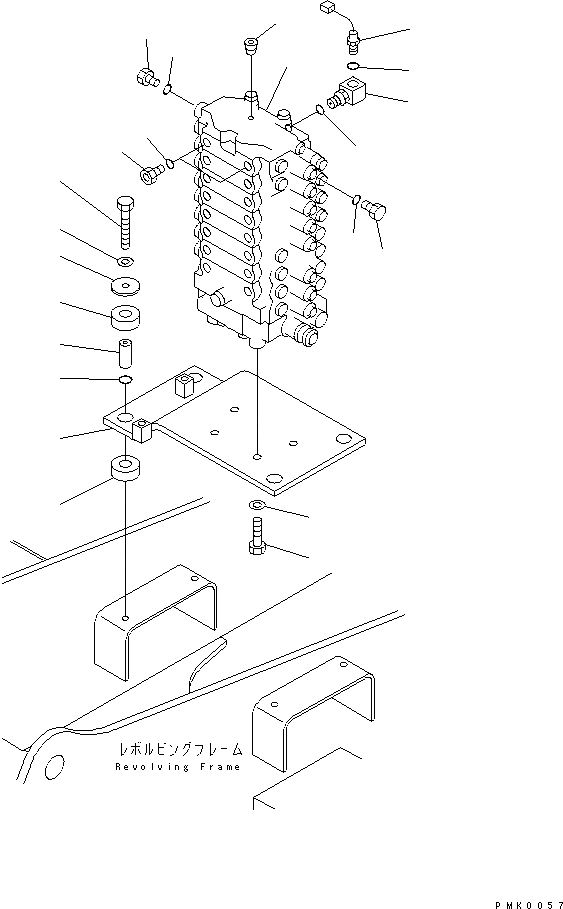 レボルビングフレーム
Revolving Frame

PMK0057