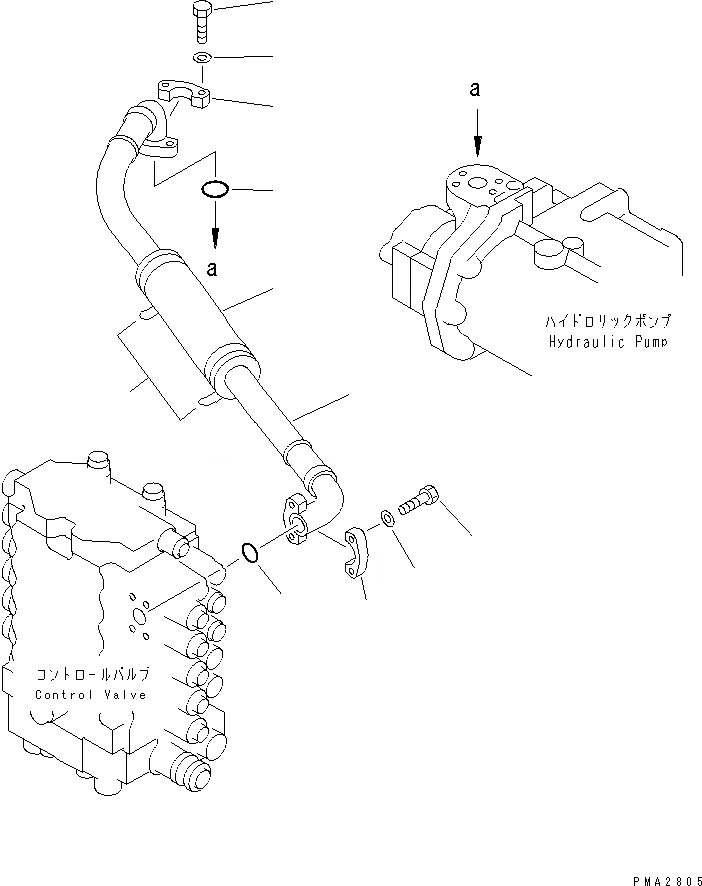 a

a

ハイドロリックポンプ
Hydraulic Pump

コントロールバルブ
Control Valve

PMA2805