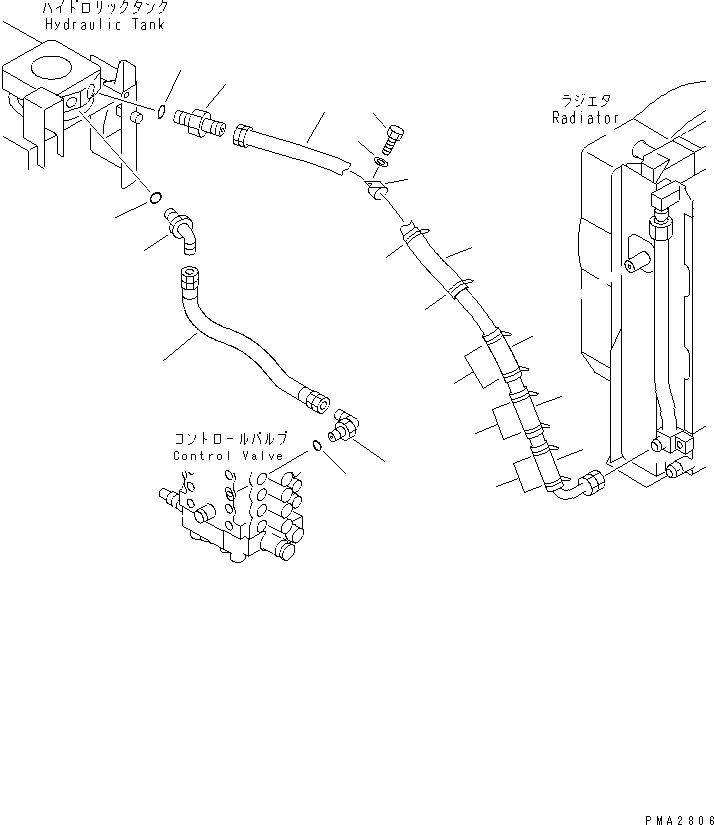 ハイドロリックタンク
Hydraulic Tank

ラジエタ
Radiator

コントロールバルブ
Control Valve

PMA2806